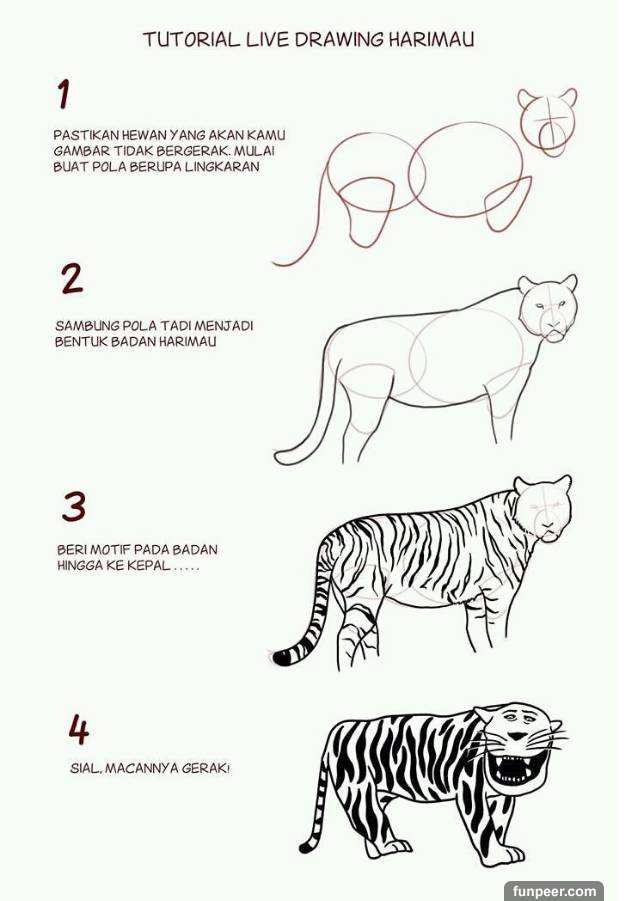 TUTORIAL LIVE DRAWING HARIMAU

1

PASTIKAN HEWAN YANG AKAN KAMU GAMBAR TIDAK BERGERAK. MULAI BUAT POLA BERUPA LINGKARAN

2

SAMBUNG POLA TADI MENJADI BENTUK BADAN HARIMAU

3

BERI MOTIF PADA BADAN HINGGA KE KEPAL .....

4

SIAL, MACANNYA GERAK!

funpeer.com